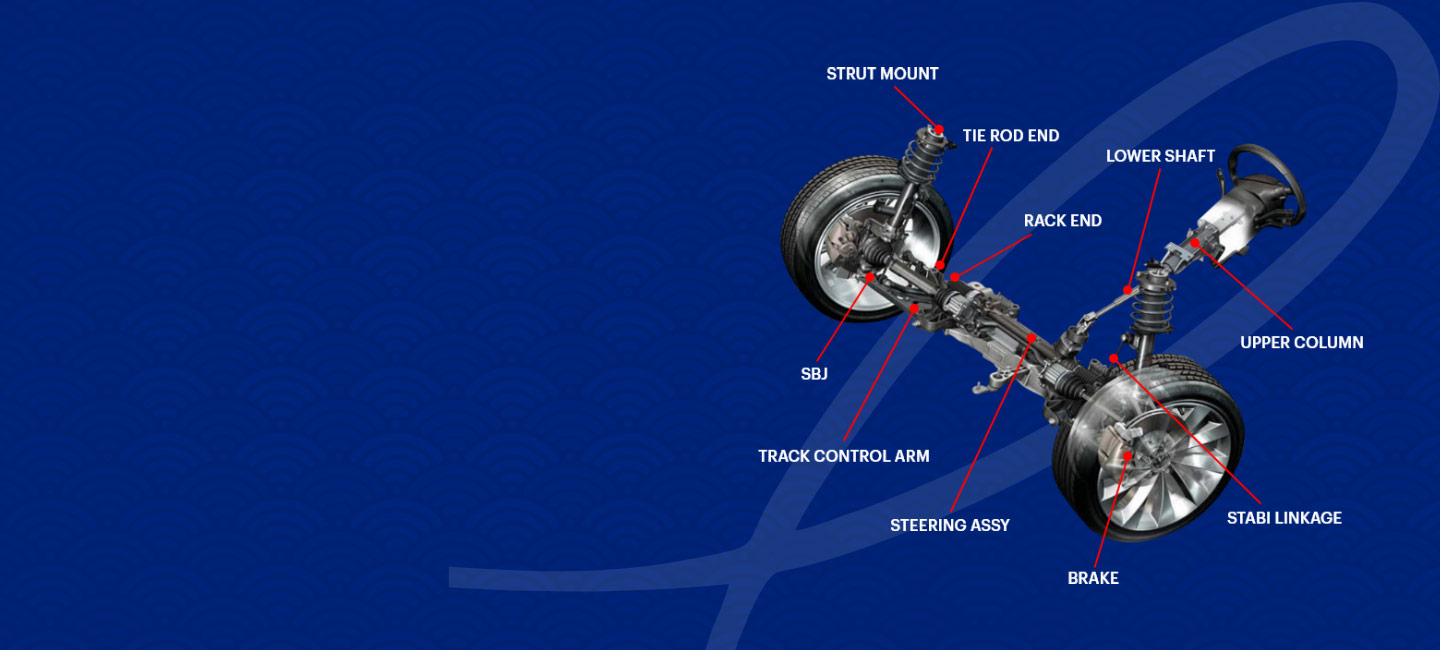 STRUT MOUNT
TIE ROD END
LOWER SHAFT
RACK END
UPPER COLUMN
SBJ
TRACK CONTROL ARM
STEERING ASSY
STABI LINKAGE
BRAKE